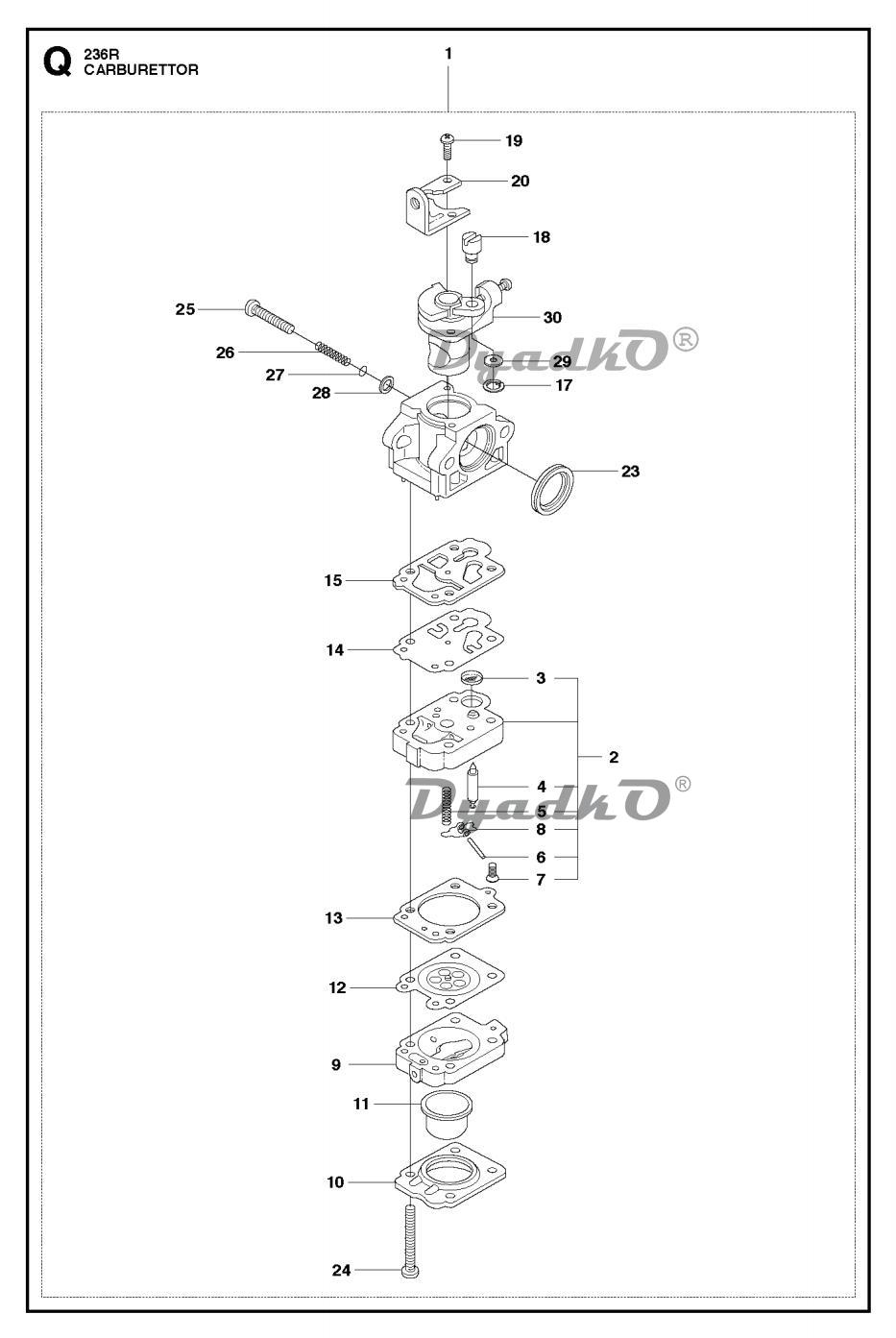 Q 236R
CARBURETTOR

1
19
20
18
25
30
26
DyadkO®
29
27
17
28
23
15
14
3
2
4
DyadkO®
5
8
6
7
13
12
9
11
10
24