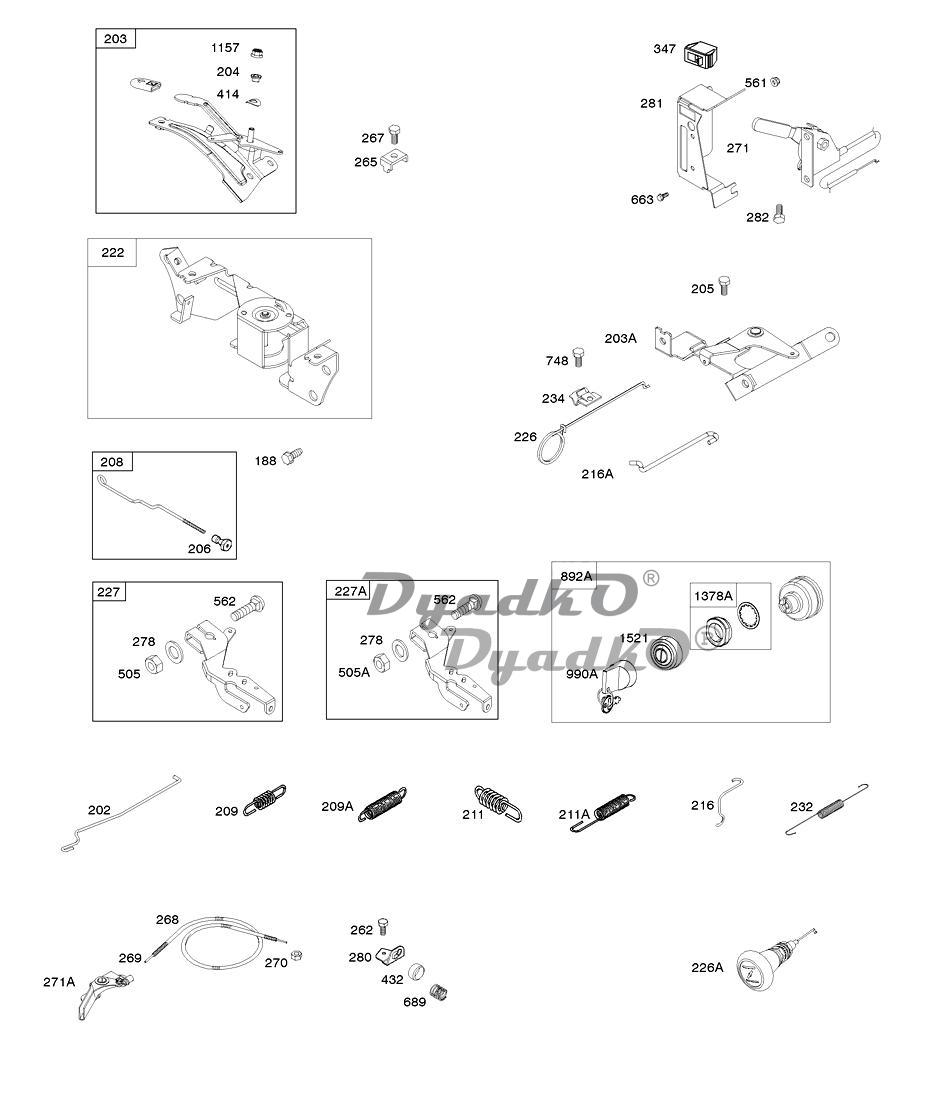 203
1157
204
414

267
265

347
561
281
271
663
282

222

205
203A
748
234
226
216A

208
188
206

227
562
278
505

227A
562
278
505A

DyadkO®
DyadkO®

892A
1378A
1521
990A

202
209
209A
211
211A
216
232

268
269
270
271A

262
280
432
689

226A