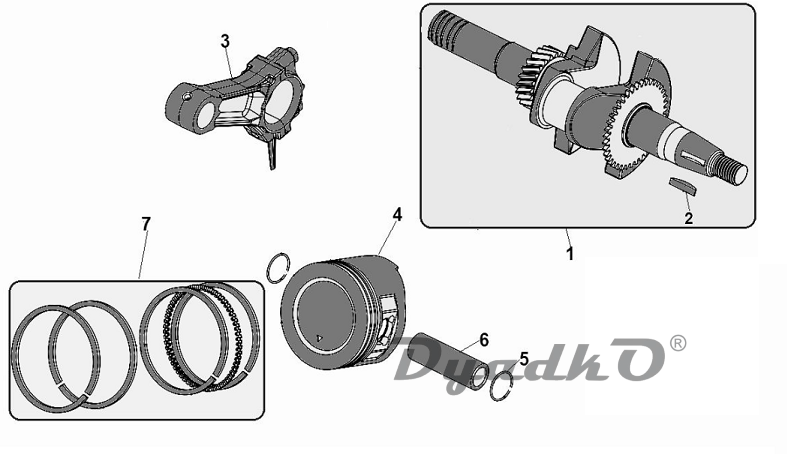 3

2

1

7

4

6

5

DyadkO®