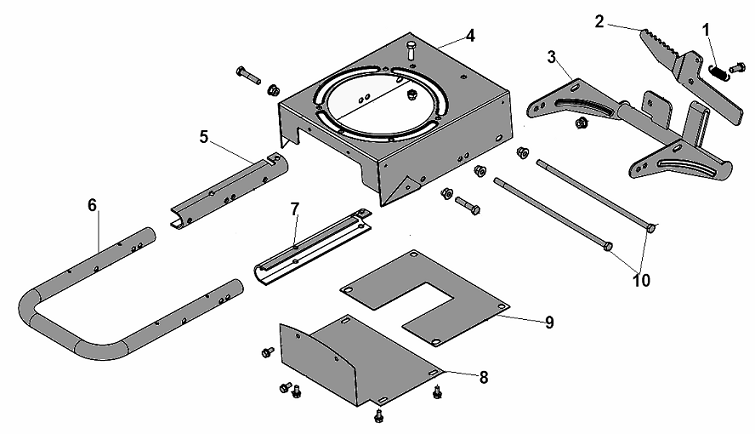 2
1
4
3
5
6
7
10
9
8