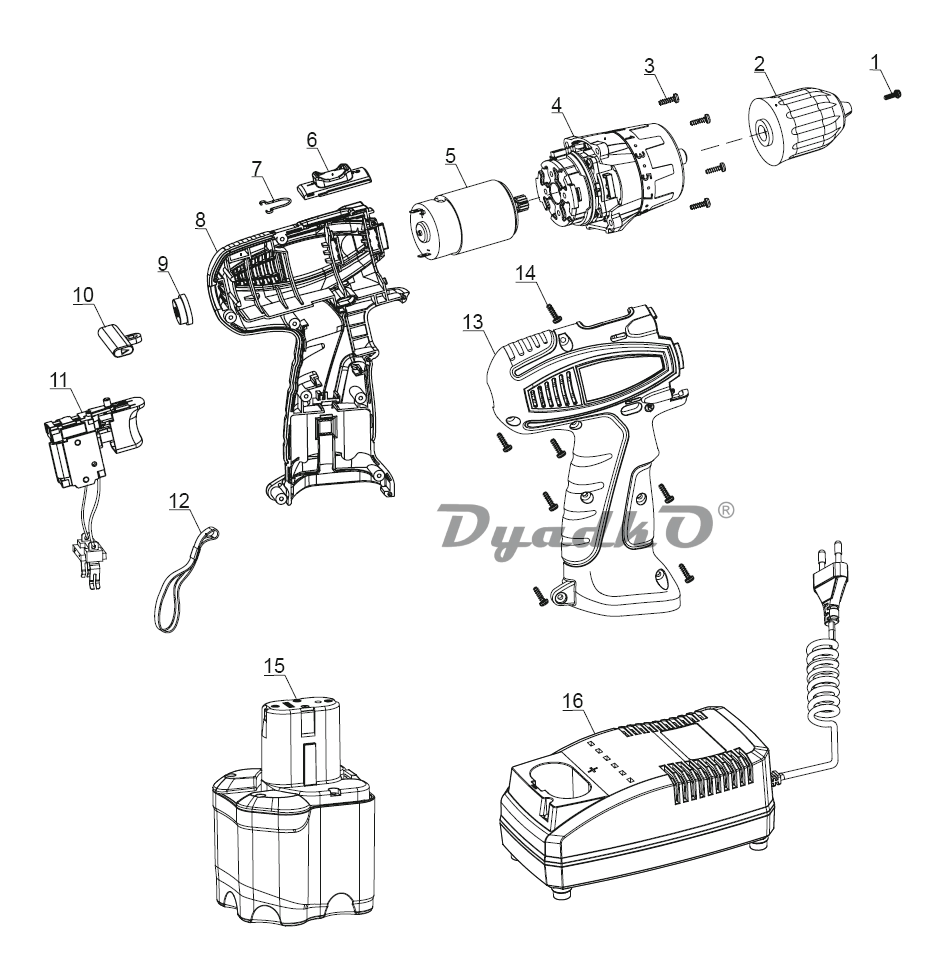 3
2
1
4
6
5
7
8
9
10
14
13
11
12
DyadkO®
15
16