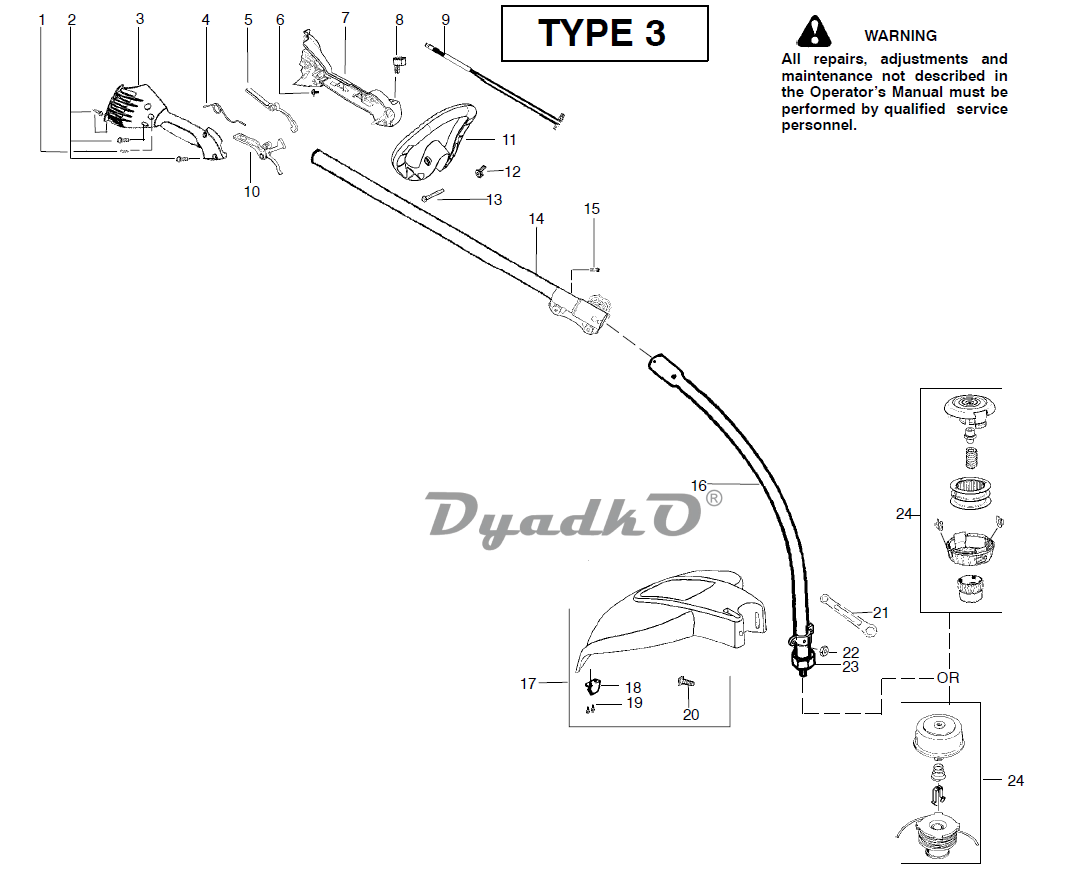 TYPE 3

WARNING
All repairs, adjustments and maintenance not described in the Operator's Manual must be performed by qualified service personnel.

1 2 3 4 5 6 7 8 9

10

11

12

13

14

15

16

DyadkO®

17

18

19

20

21

22

23

24

OR

24