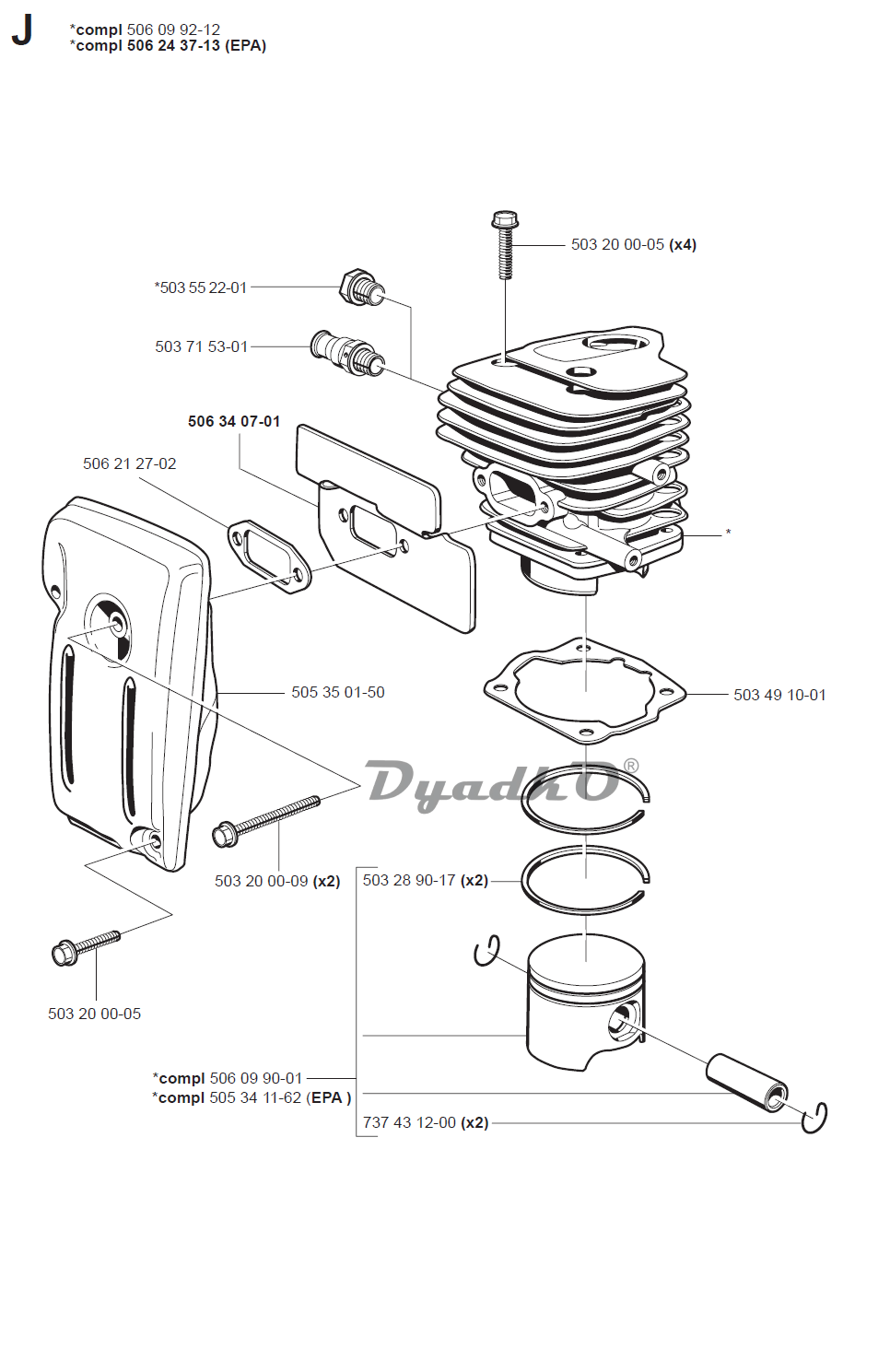 J

*compl 506 09 92-12
*compl 506 24 37-13 (EPA)

503 20 00-05 (x4)

*503 55 22-01

503 71 53-01

506 34 07-01

506 21 27-02

*

505 35 01-50

503 49 10-01

DyadkO®

503 20 00-09 (x2)

503 28 90-17 (x2)

503 20 00-05

*compl 506 09 90-01
*compl 505 34 11-62 (EPA )

737 43 12-00 (x2)