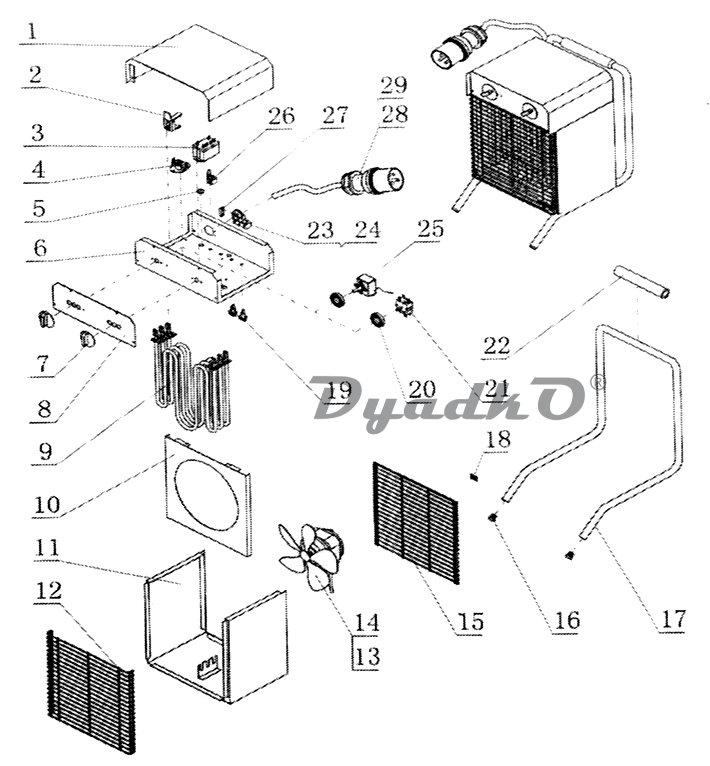 1
2
3
4
5
6
7
8
9
10
11
12
26
27
29
28
23 24
25
22
19
20
21
DyadkO®
18
14
13
15
16
17