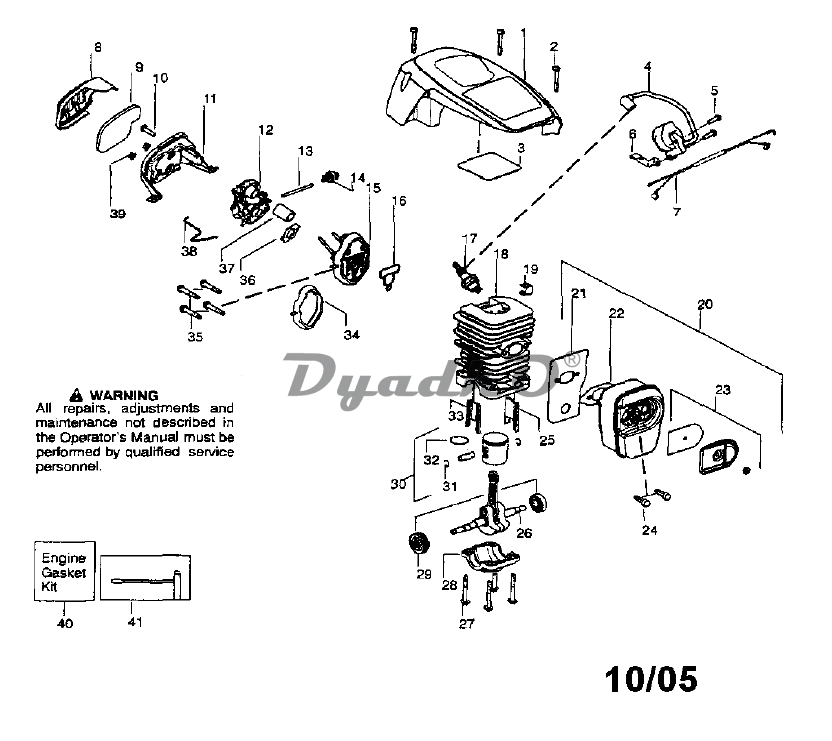 8
9
10
11
12
13
14
15
16
39
38
37
36
35
34
1
2
3
4
5
6
7
17
18
19
20
21
22
23
24
25
26
27
28
29
30
31
32
33

Dyadko®

⚠ WARNING
All repairs, adjustments and maintenance not described in the Operator's Manual must be performed by qualified service personnel.

Engine Gasket Kit
40
41

10/05