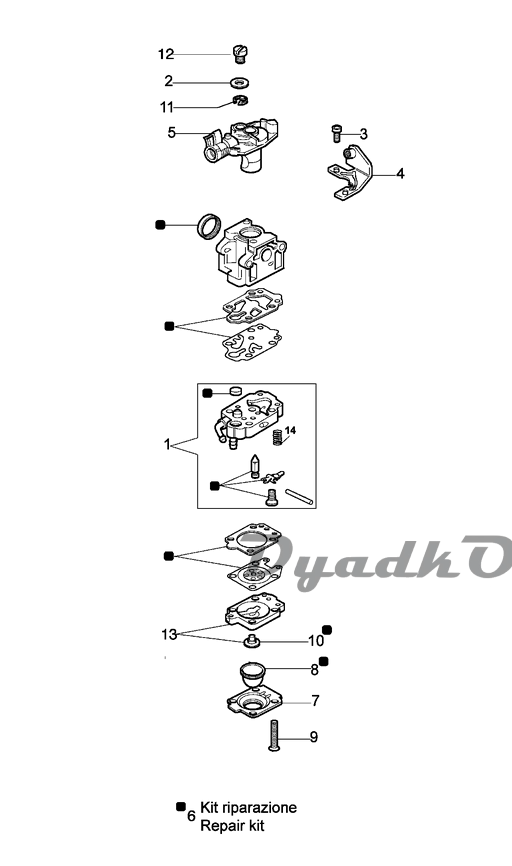 12
2
11
5
3
4
1
14
DyadkO
13
10
8
7
9
6 Kit riparazione
Repair kit