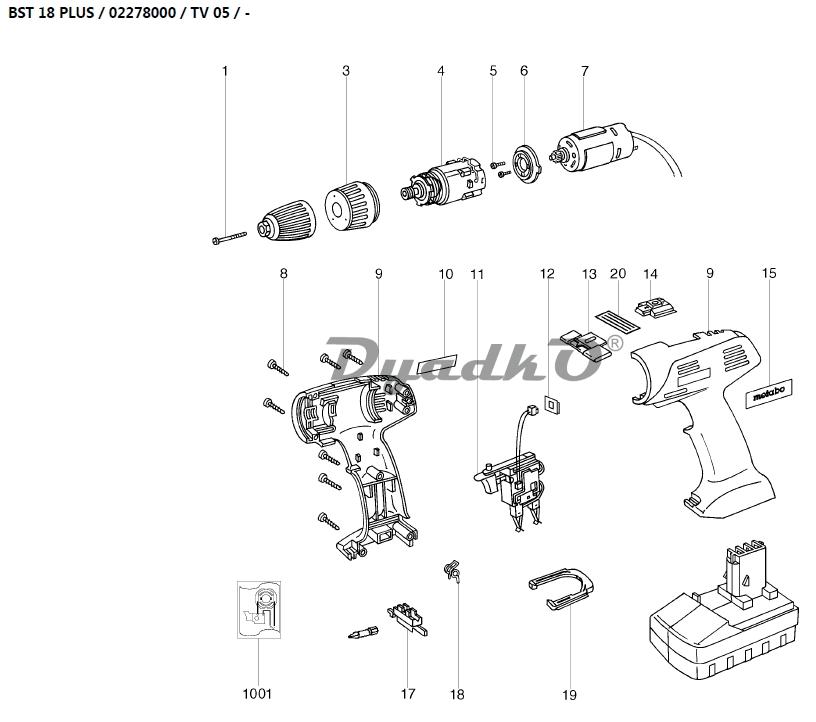 BST 18 PLUS / 02278000 / TV 05 / -

1
3
4
5
6
7

8
9
10
11
12
13
20
14
9
15

DyadkO®

metabo

1001
17
18
19