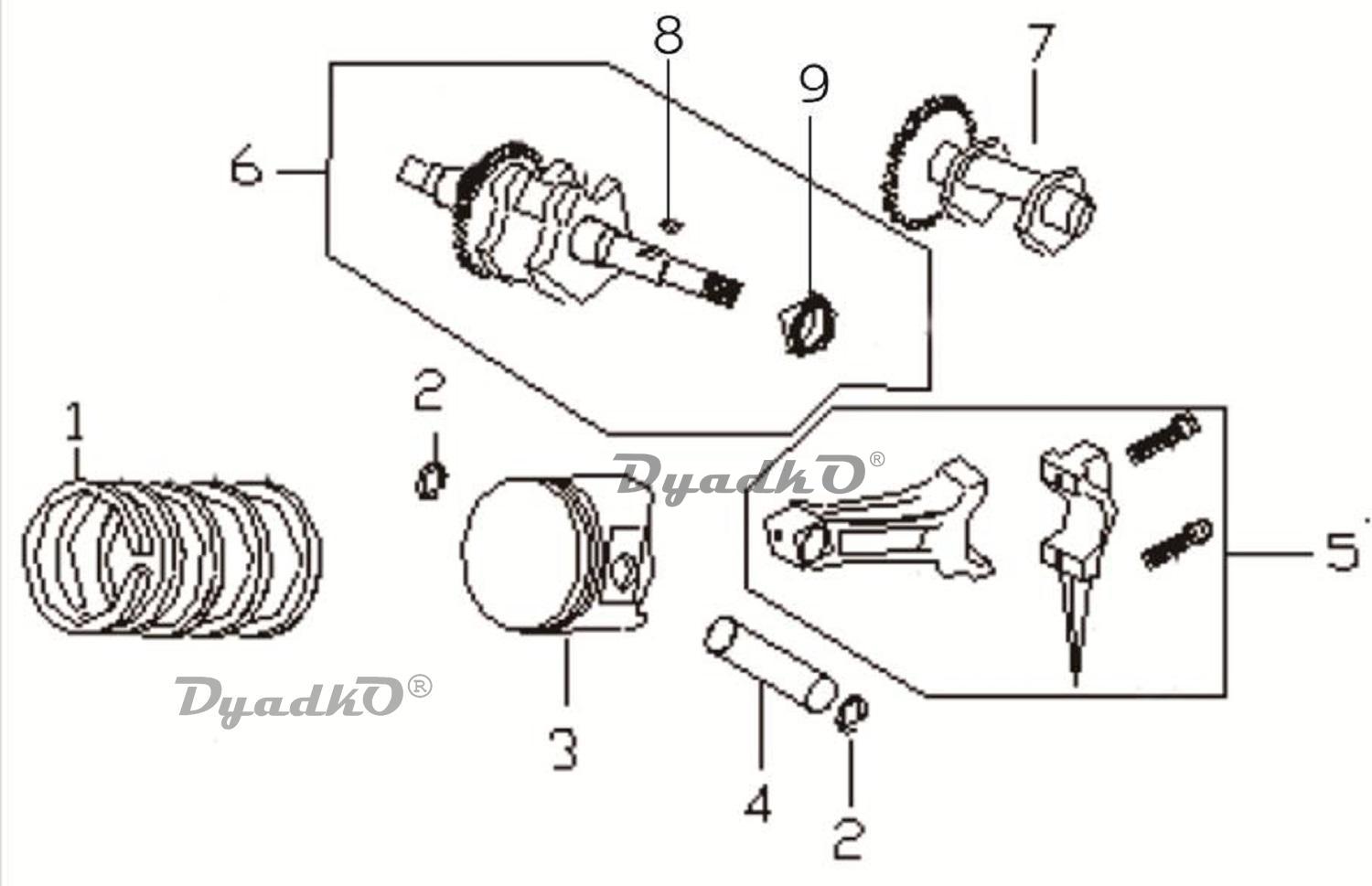 8
7
9
6
2
1
DyadkO®
5
DyadkO®
3
4
2