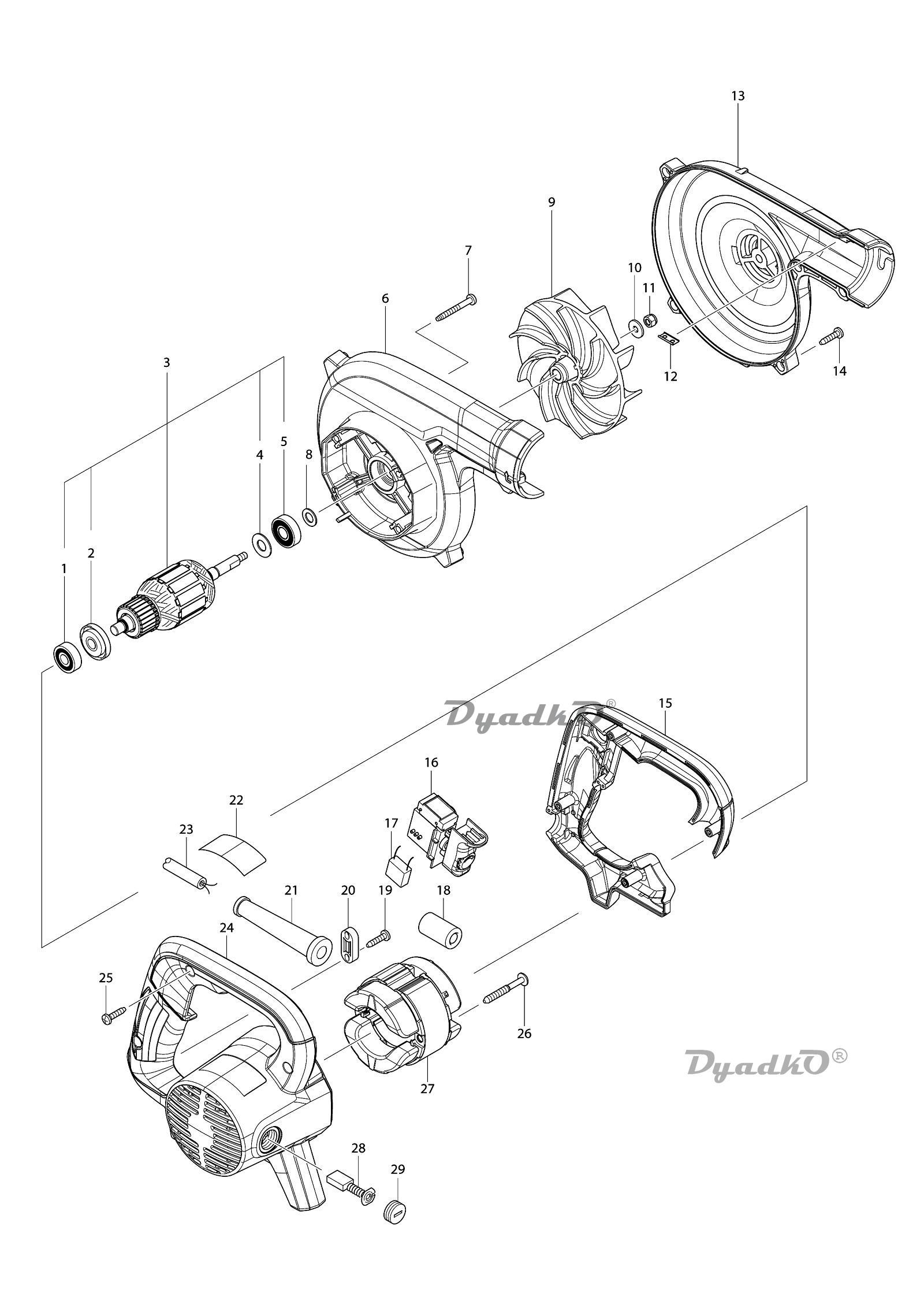 13

9

7

10

11

6

12

14

3

4

5

8

1

2

DyadkO®

15

16

22

17

23

21

20

19

18

24

25

26

27

DyadkO®

28

29