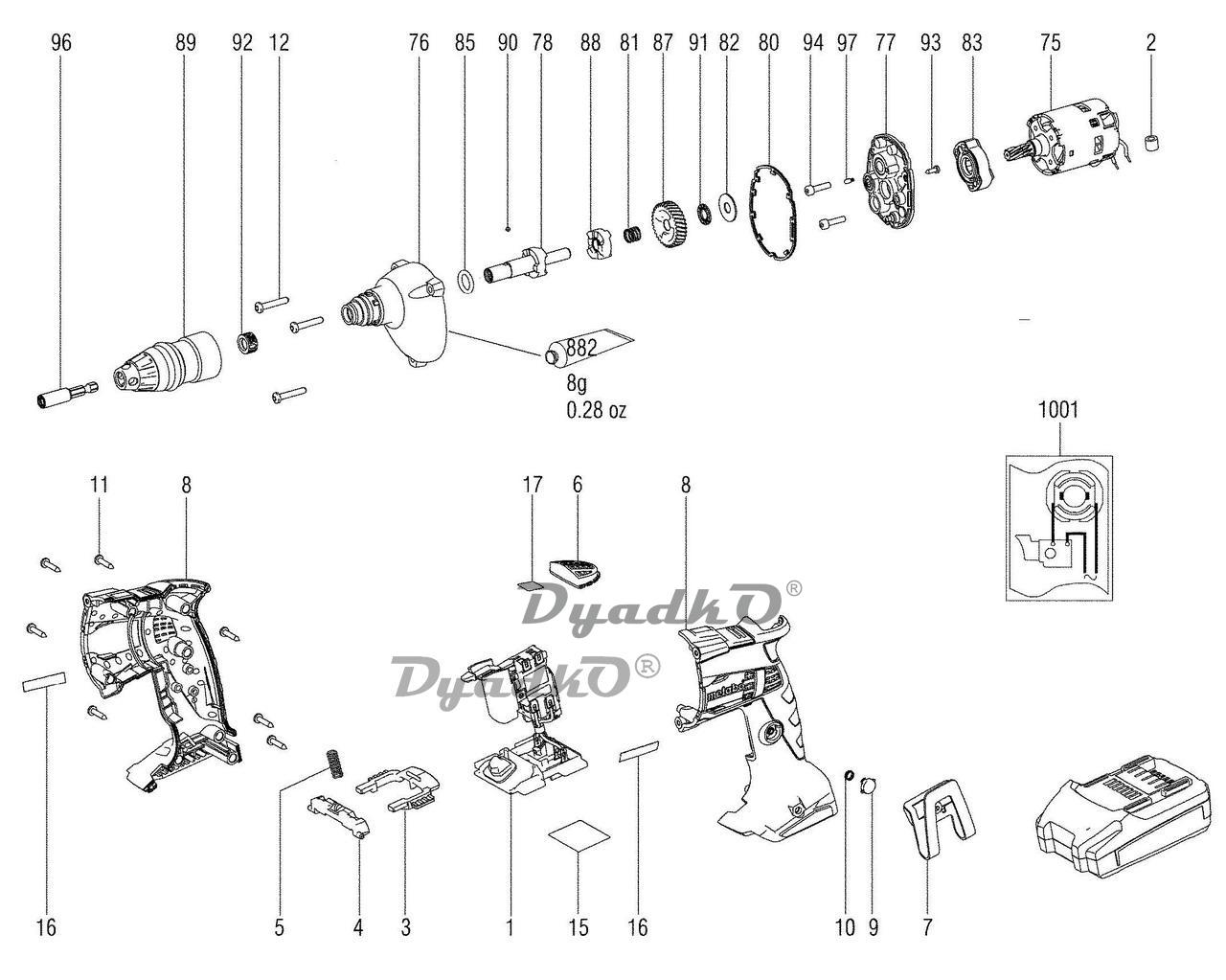 96 89 92 12 76 85 90 78 88 81 87 91 82 80 94 97 77 93 83 75 2

882

8g
0.28 oz

1001

11 8 17 6 8

DyadkO®
DyadkO®

metabo

16 5 4 3 1 15 16 10 9 7