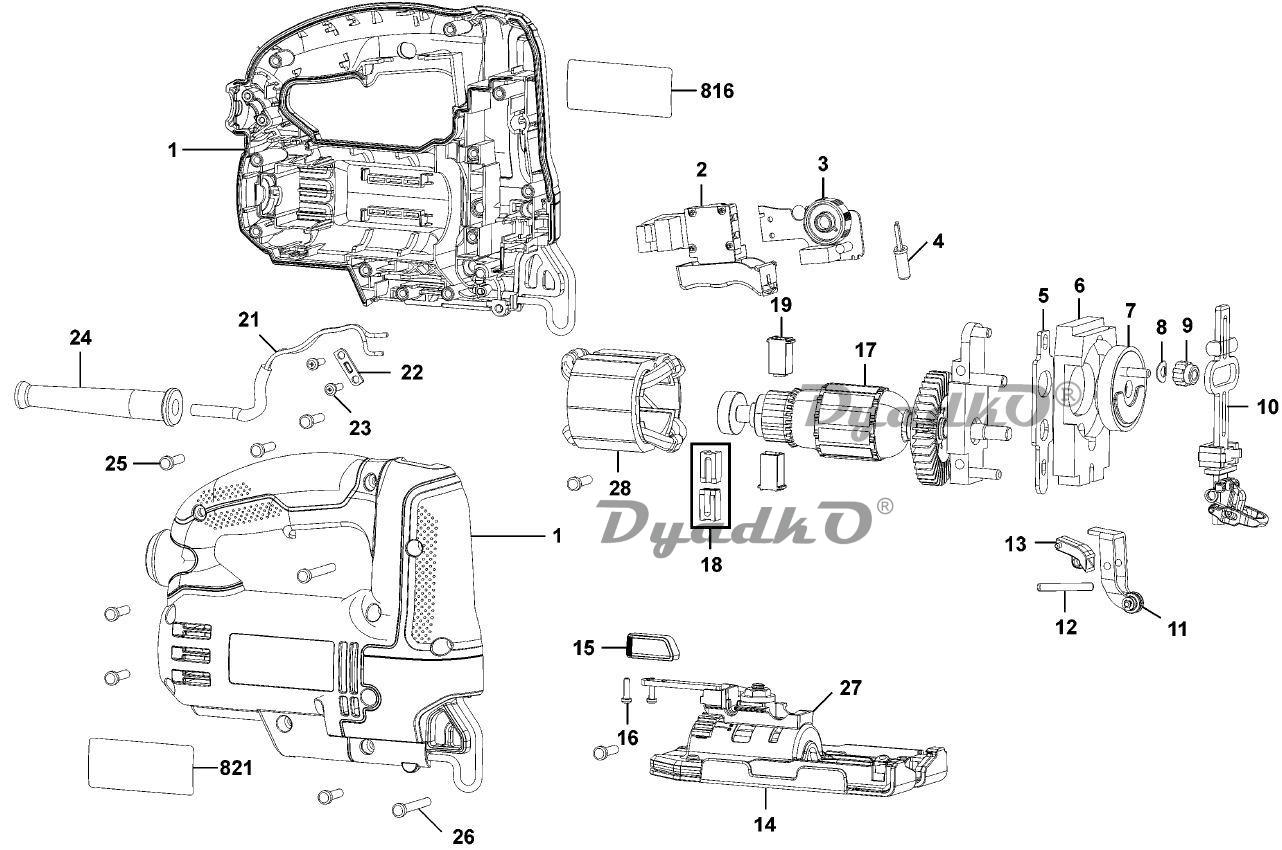 816
1
2
3
4
5
6
7
8
9
10
19
17
DyadkO®
21
24
22
23
25
28
DyadkO®
18
1
13
12
11
15
27
16
821
14
26