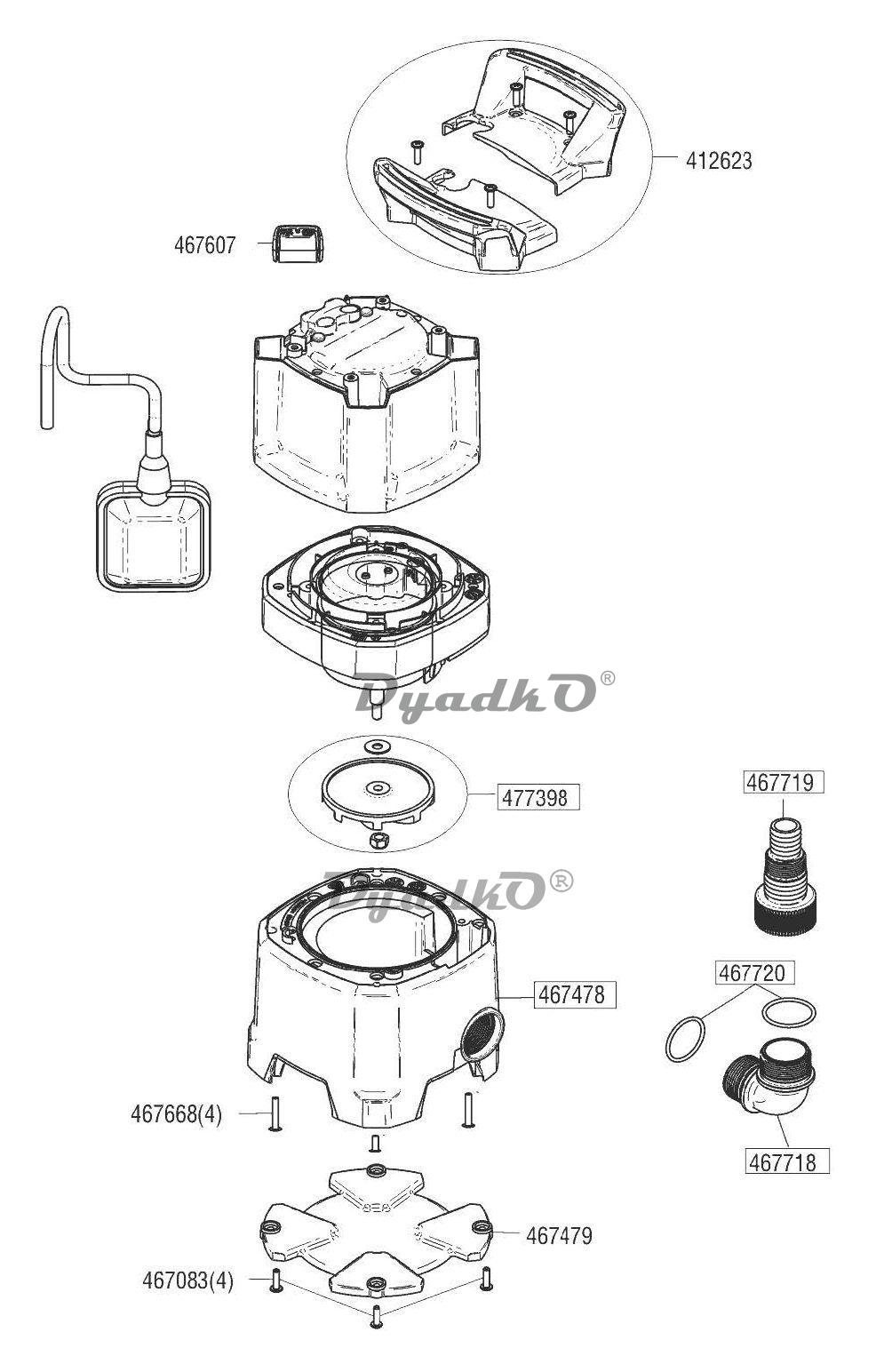 412623

467607

DyadkO®

477398

467719

DyadkO®

467720

467478

467668(4)

467718

467479

467083(4)